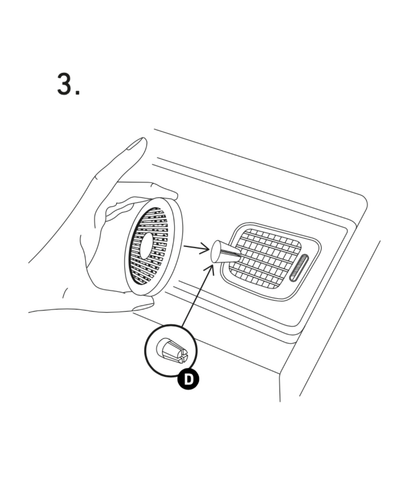 3.

D